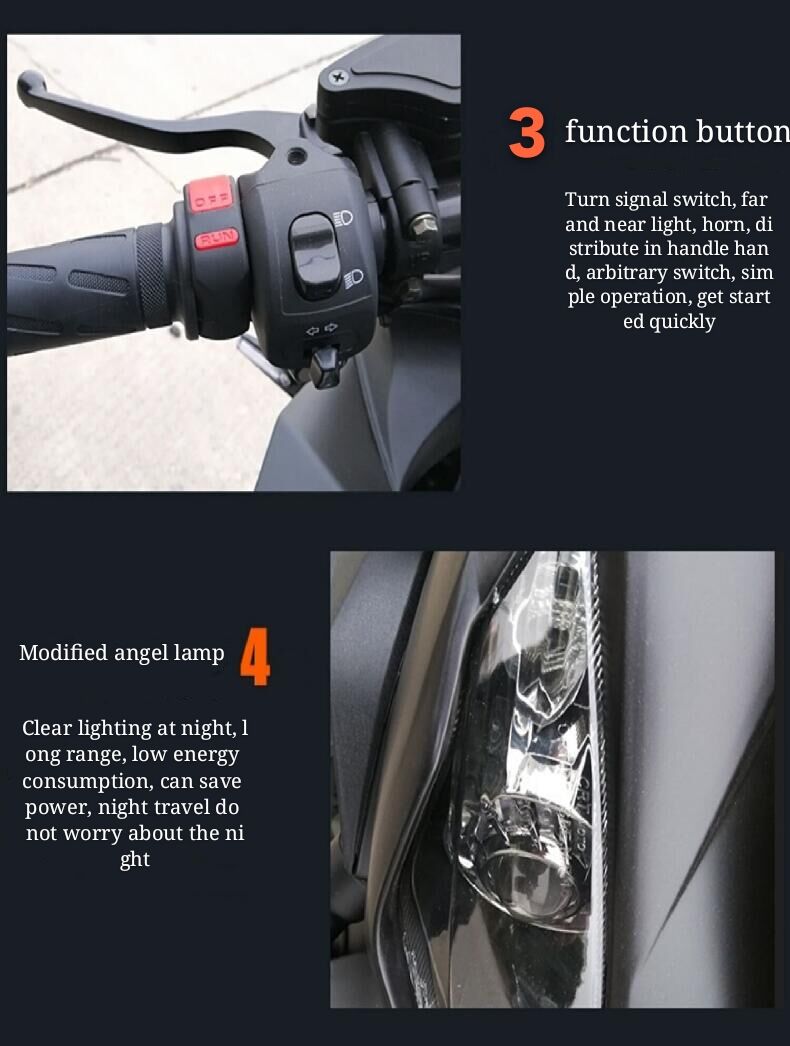 OFF

RUN

3 function button

Turn signal switch, far and near light, horn, di stribute in handle han d, arbitrary switch, sim ple operation, get start ed quickly

Modified angel lamp 4

Clear lighting at night, l ong range, low energy consumption, can save power, night travel do not worry about the ni ght